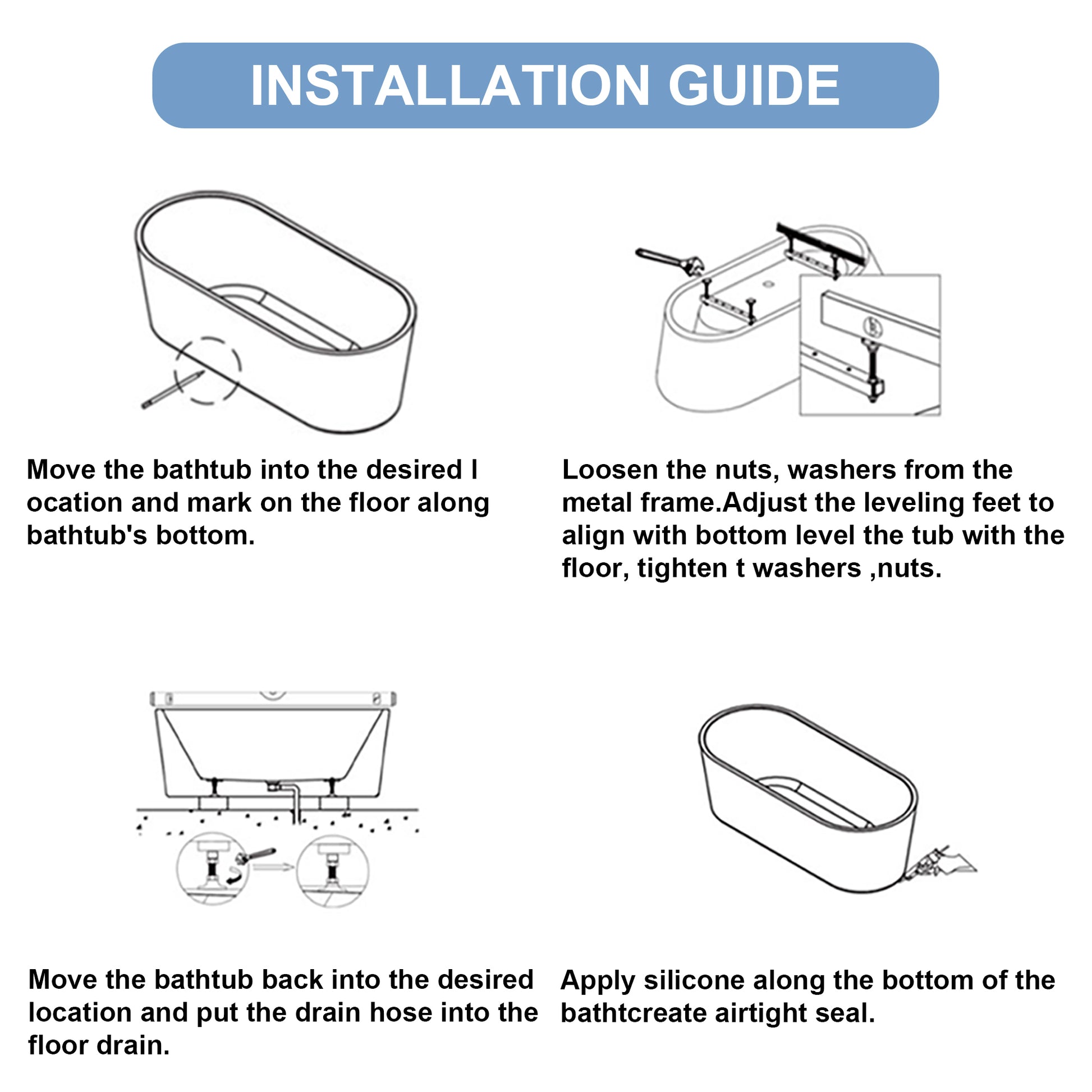 INSTALLATION GUIDE

Move the bathtub into the desired l ocation and mark on the floor along bathtub's bottom.

Loosen the nuts, washers from the metal frame.Adjust the leveling feet to align with bottom level the tub with the floor, tighten t washers ,nuts.

Move the bathtub back into the desired location and put the drain hose into the floor drain.

Apply silicone along the bottom of the bathtcreate airtight seal.